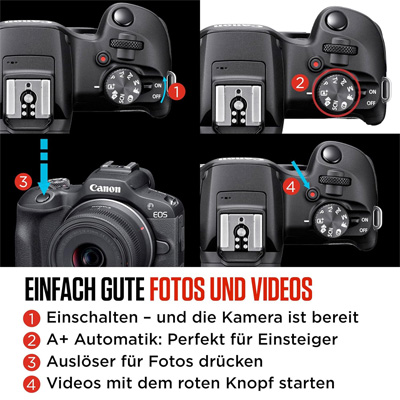 ON
OFF
1
2
ON
OFF
3
Canon
EOS
4
ON
OFF

EINFACH GUTE FOTOS UND VIDEOS

1 Einschalten – und die Kamera ist bereit
2 A+ Automatik: Perfekt für Einsteiger
3 Auslöser für Fotos drücken
4 Videos mit dem roten Knopf starten